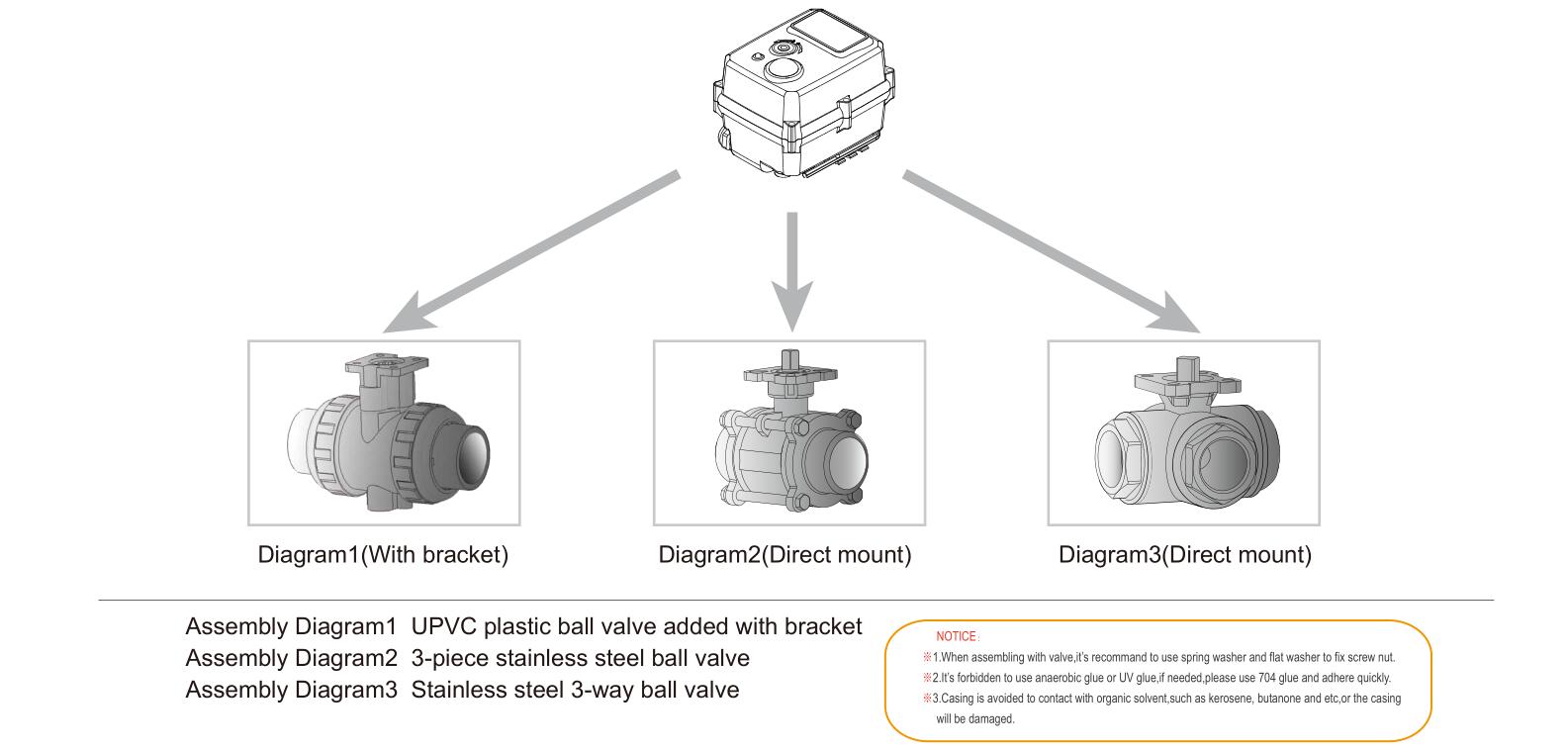 Diagram1(With bracket)

Diagram2(Direct mount)

Diagram3(Direct mount)

Assembly Diagram1 UPVC plastic ball valve added with bracket
Assembly Diagram2 3-piece stainless steel ball valve
Assembly Diagram3 Stainless steel 3-way ball valve

NOTICE:
※1.When assembling with valve,it's recommand to use spring washer and flat washer to fix screw nut.
※2.It's forbidden to use anaerobic glue or UV glue,if needed,please use 704 glue and adhere quickly.
※3.Casing is avoided to contact with organic solvent,such as kerosene, butanone and etc,or the casing will be damaged.